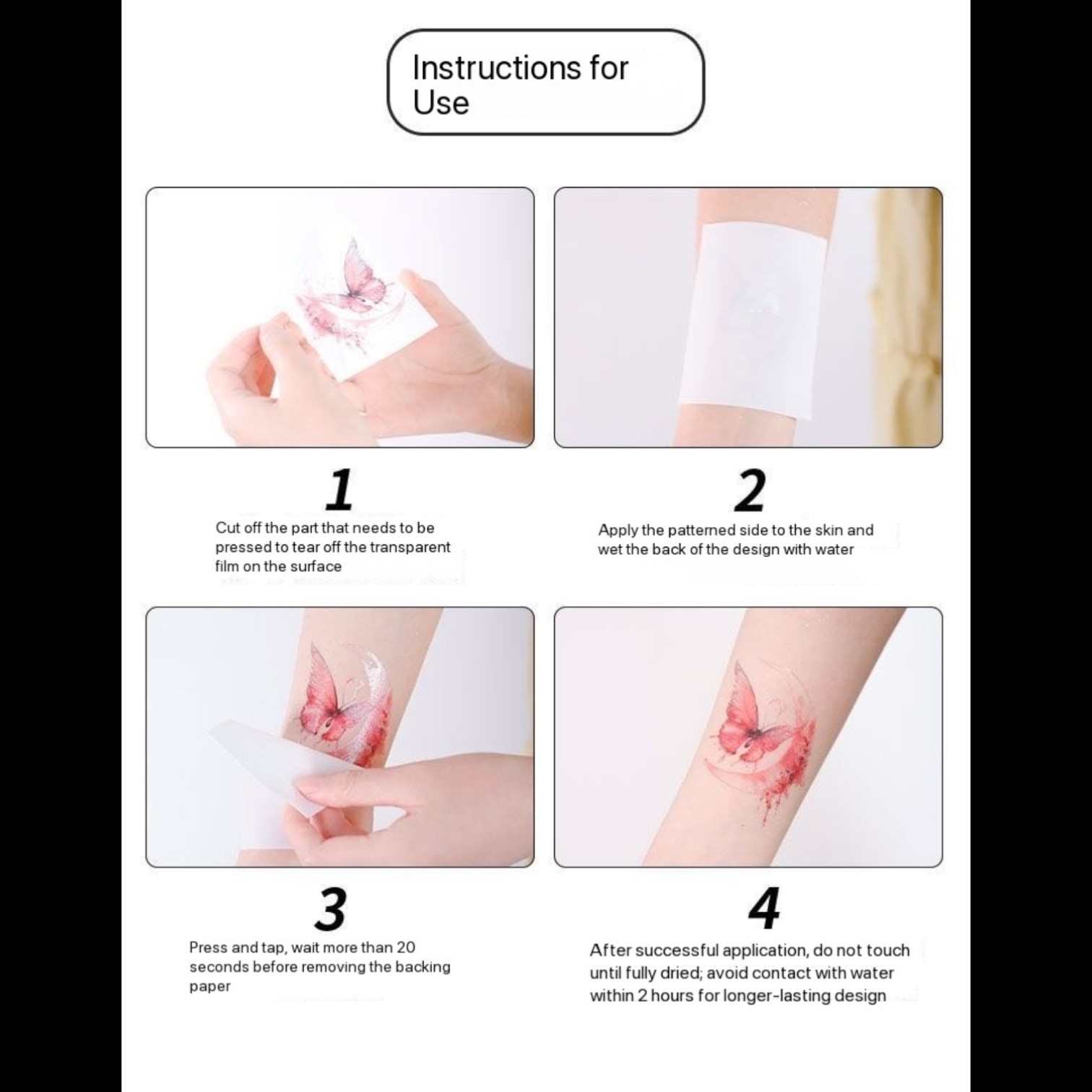 Instructions for Use

1

Cut off the part that needs to be pressed to tear off the transparent film on the surface

2

Apply the patterned side to the skin and wet the back of the design with water

3

Press and tap, wait more than 20 seconds before removing the backing paper

4

After successful application, do not touch until fully dried; avoid contact with water within 2 hours for longer-lasting design