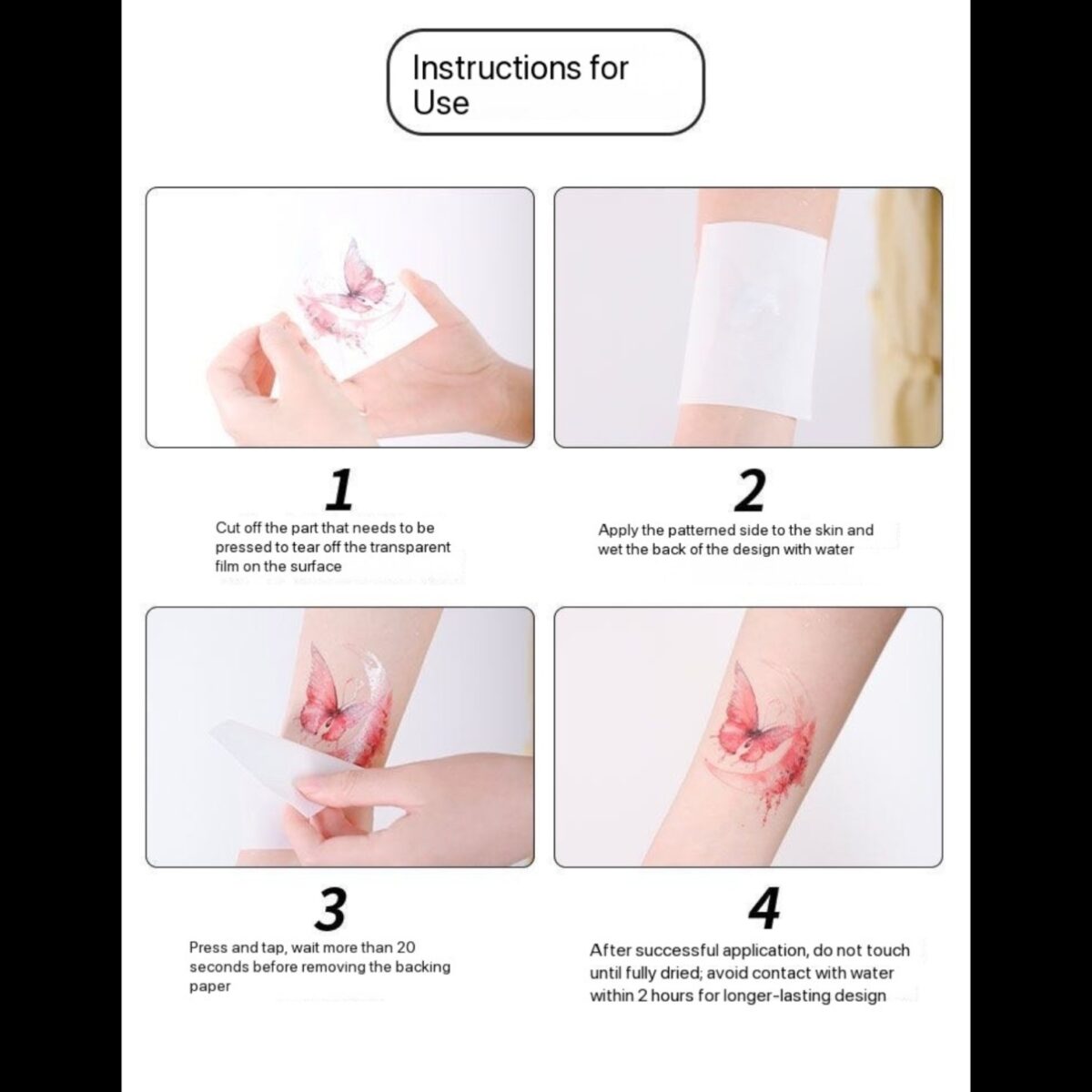 Instructions for Use

1

Cut off the part that needs to be pressed to tear off the transparent film on the surface

2

Apply the patterned side to the skin and wet the back of the design with water

3

Press and tap, wait more than 20 seconds before removing the backing paper

4

After successful application, do not touch until fully dried; avoid contact with water within 2 hours for longer-lasting design